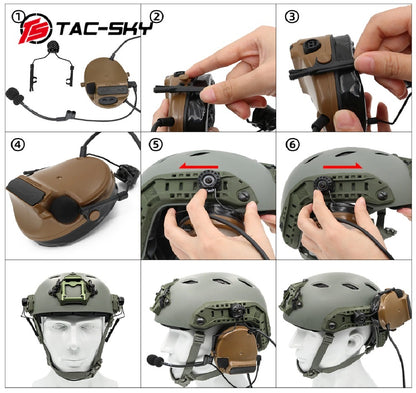 ① TS TAC-SKY
②
③
④
⑤
⑥