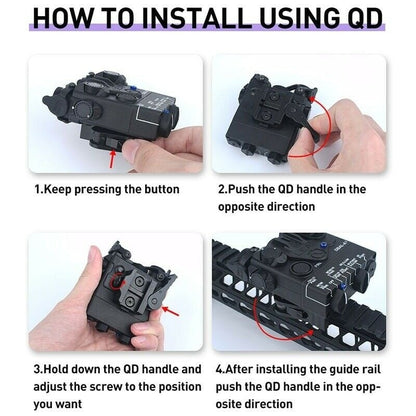 HOW TO INSTALL USING QD

1.Keep pressing the button

2.Push the QD handle in the opposite direction

3.Hold down the QD handle and adjust the screw to the position you want

4.After installing the guide rail push the QD handle in the opposite direction