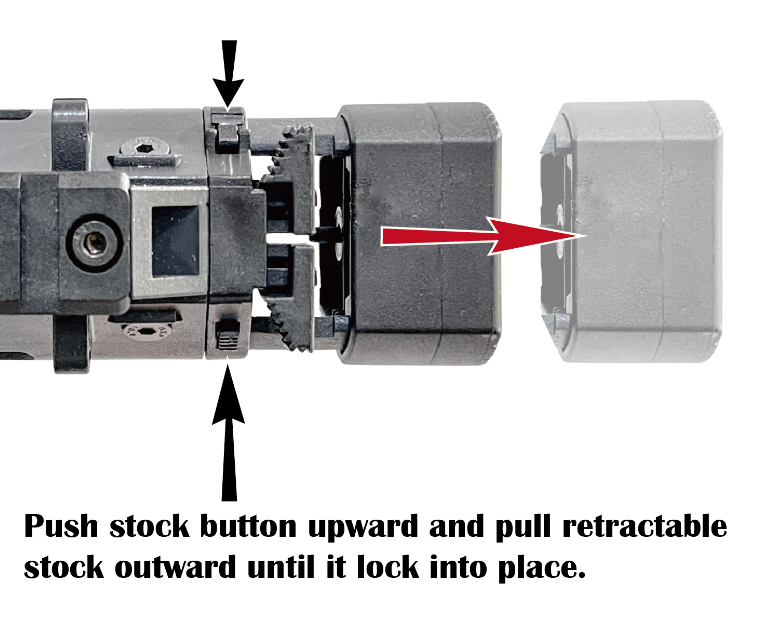 Push stock button upward and pull retractable stock outward until it lock into place.