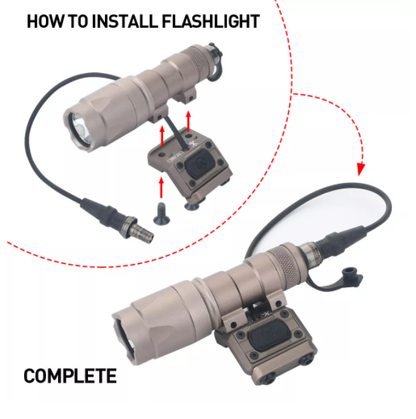 HOW TO INSTALL FLASHLIGHT

COMPLETE