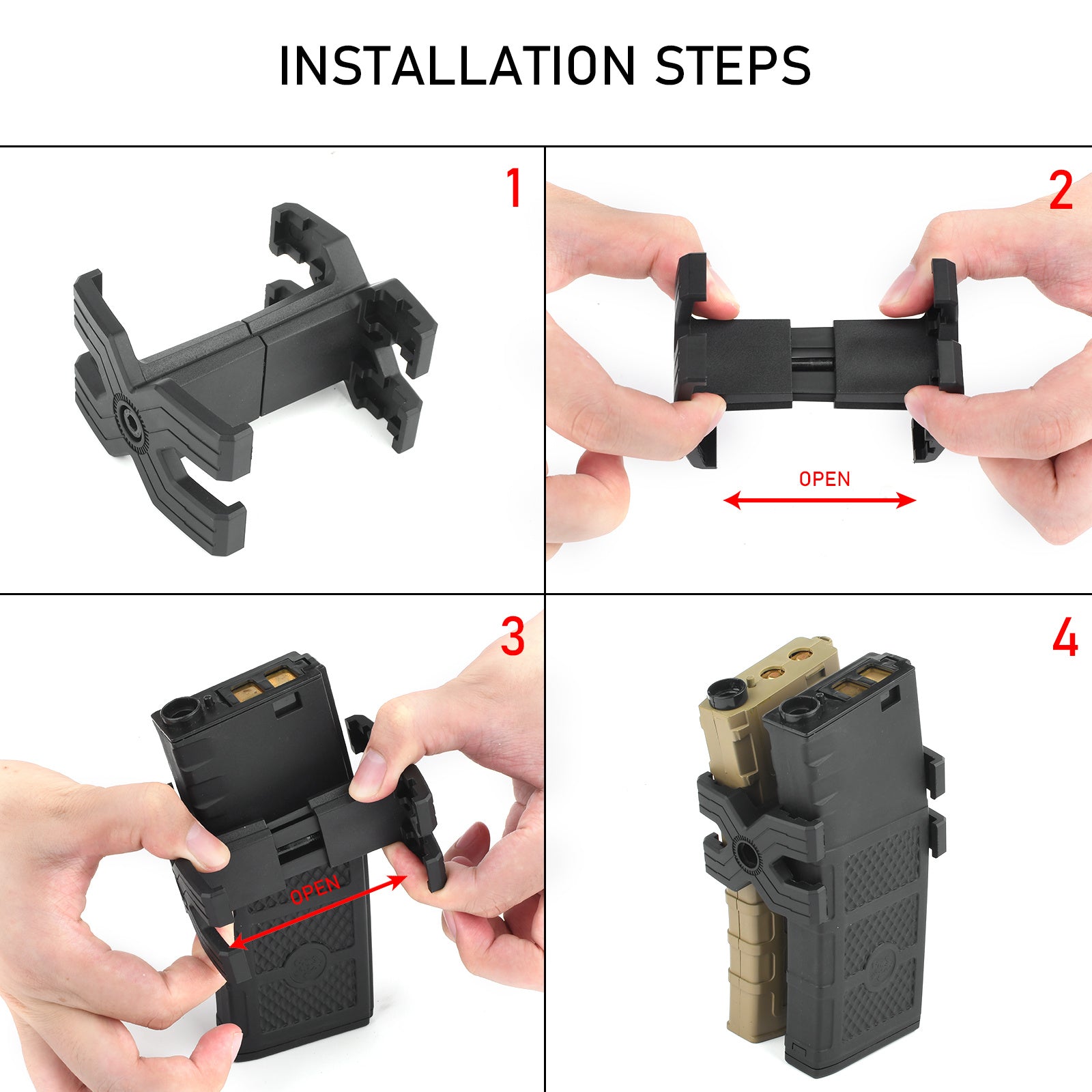 INSTALLATION STEPS

1

2

OPEN

3

OPEN

4