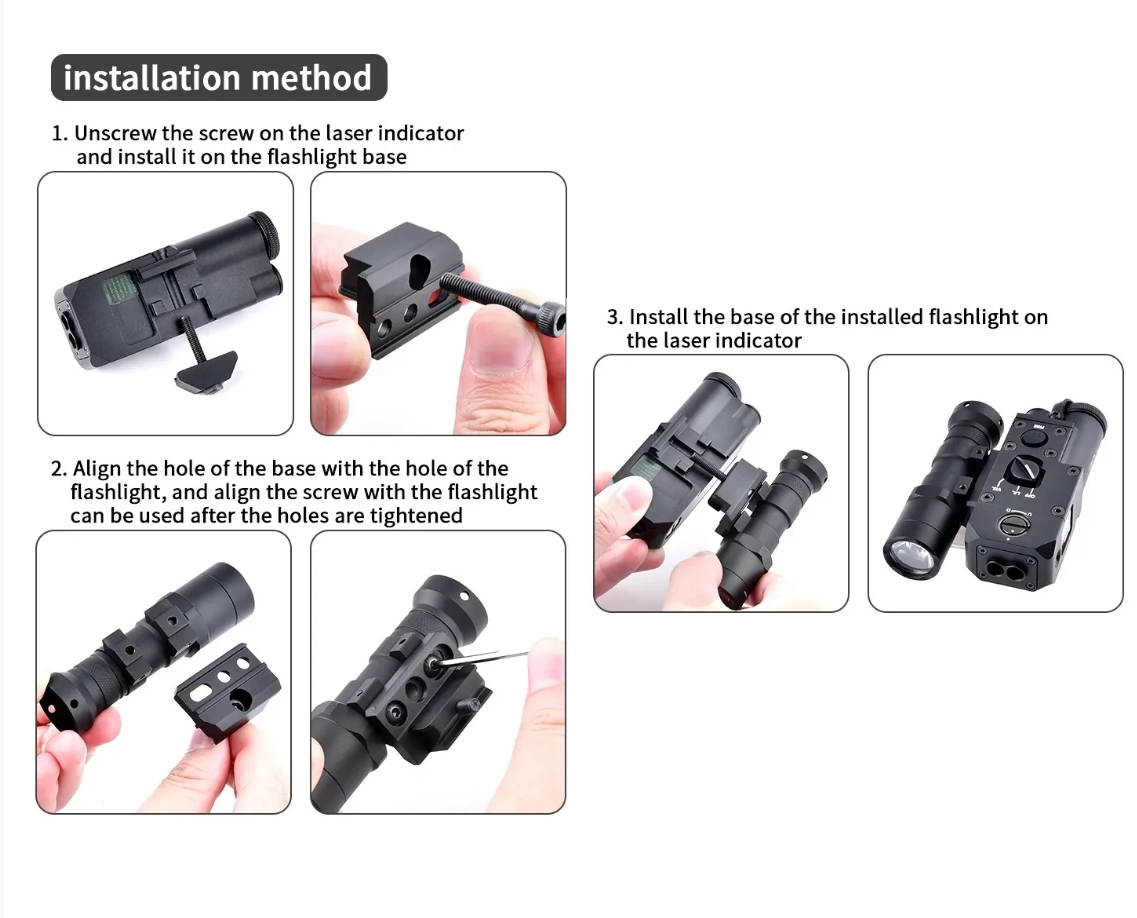 installation method

1. Unscrew the screw on the laser indicator and install it on the flashlight base

2. Align the hole of the base with the hole of the flashlight, and align the screw with the flashlight can be used after the holes are tightened

3. Install the base of the installed flashlight on the laser indicator